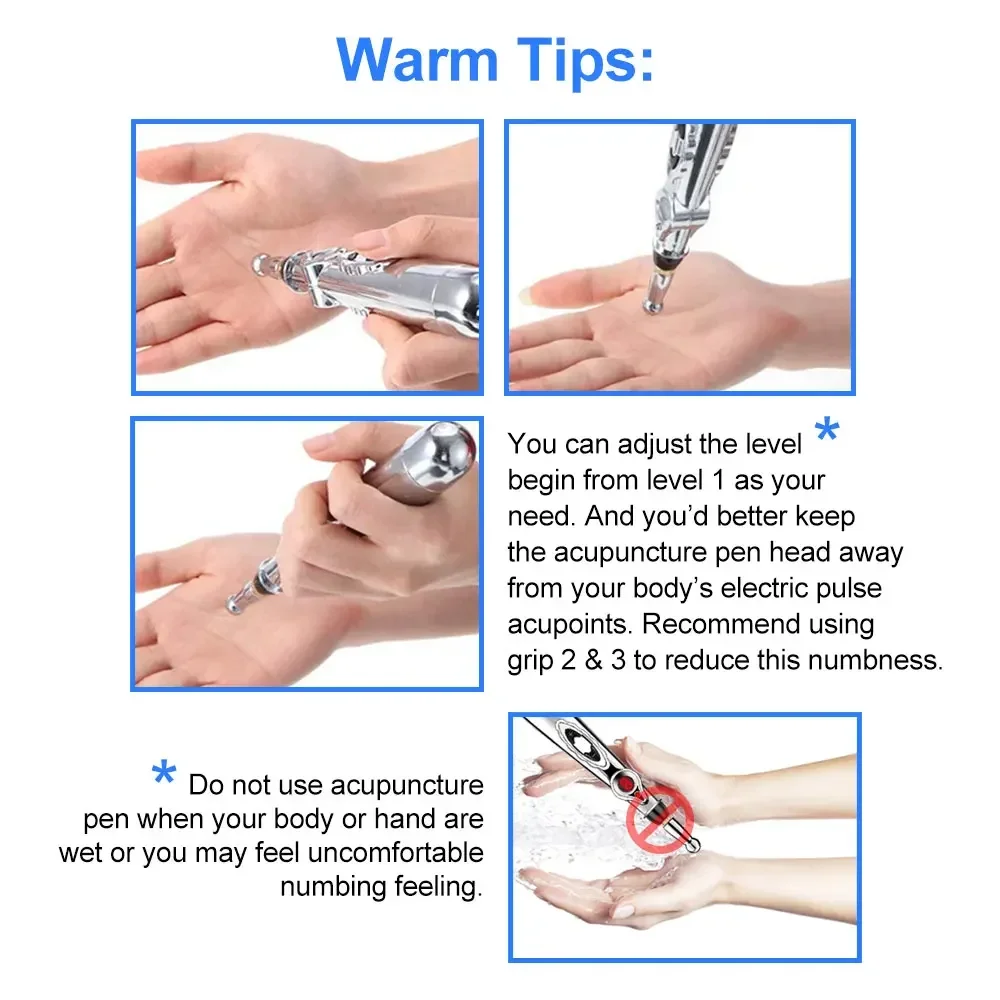 Warm Tips:

You can adjust the level * begin from level 1 as your need. And you'd better keep the acupuncture pen head away from your body's electric pulse acupoints. Recommend using grip 2 & 3 to reduce this numbness.

* Do not use acupuncture pen when your body or hand are wet or you may feel uncomfortable numbing feeling.